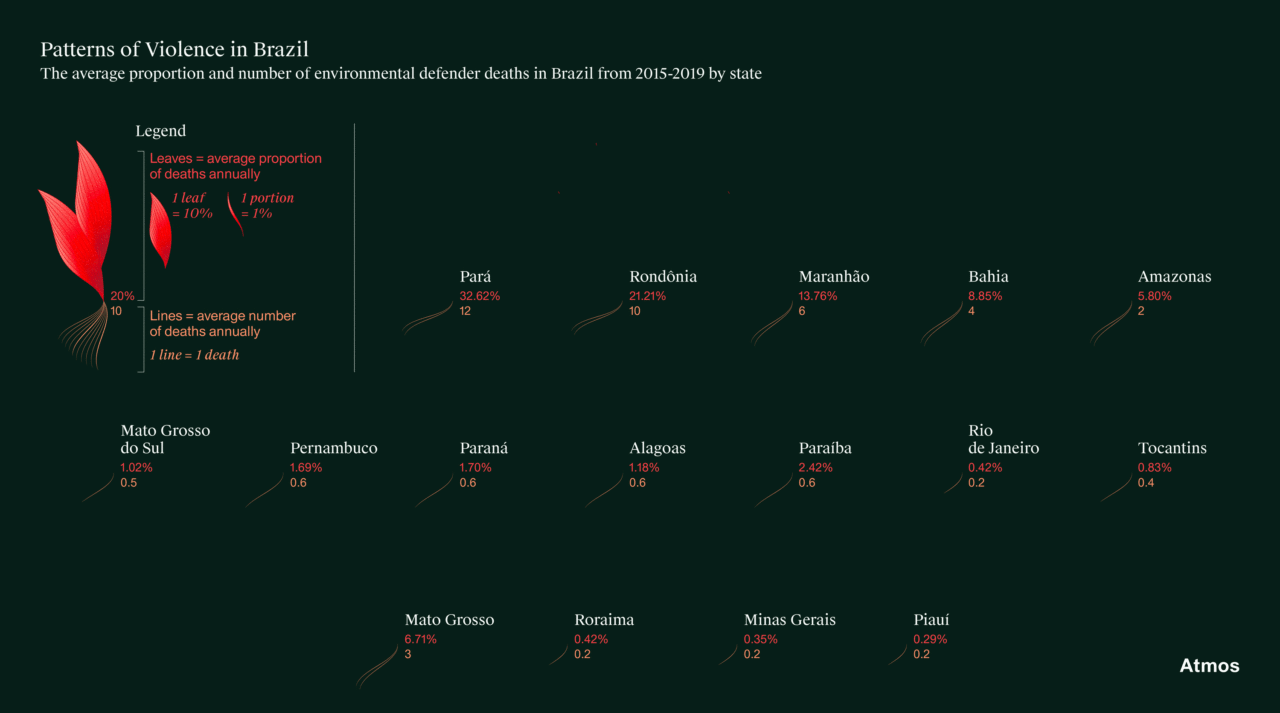 Patterns of Violence in Brazil

The average proportion and number of environmental defender deaths in Brazil from 2015-2019 by state

Legend

Leaves = average proportion of deaths annually

1 leaf = 10%

1 portion = 1%

20%
10

Lines = average number of deaths annually

1 line = 1 death

Pará
32.62%
12

Rondônia
21.21%
10

Maranhão
13.76%
6

Bahia
8.85%
4

Amazonas
5.80%
2

Mato Grosso do Sul
1.02%
0.5

Pernambuco
1.69%
0.6

Paraná
1.70%
0.6

Alagoas
1.18%
0.6

Paraíba
2.42%
0.6

Rio de Janeiro
0.42%
0.2

Tocantins
0.83%
0.4

Mato Grosso
6.71%
3

Roraima
0.42%
0.2

Minas Gerais
0.35%
0.2

Piauí
0.29%
0.2

Atmos